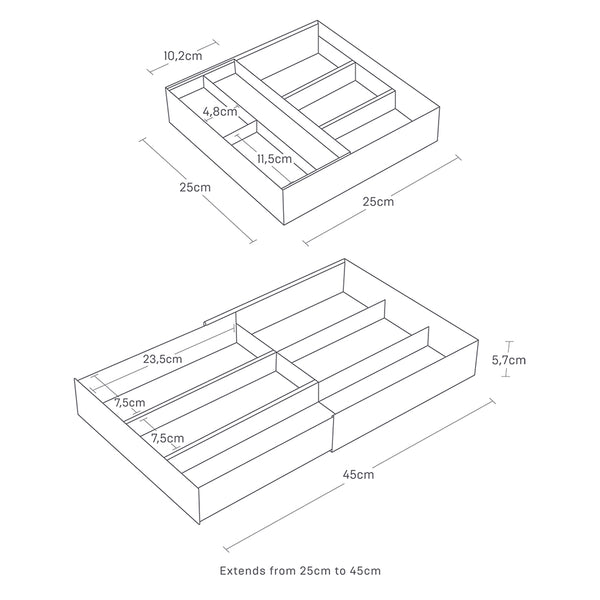 10,2cm
4,8cm
11,5cm
25cm
25cm

23,5cm
7,5cm
7,5cm
5,7cm
45cm

Extends from 25cm to 45cm