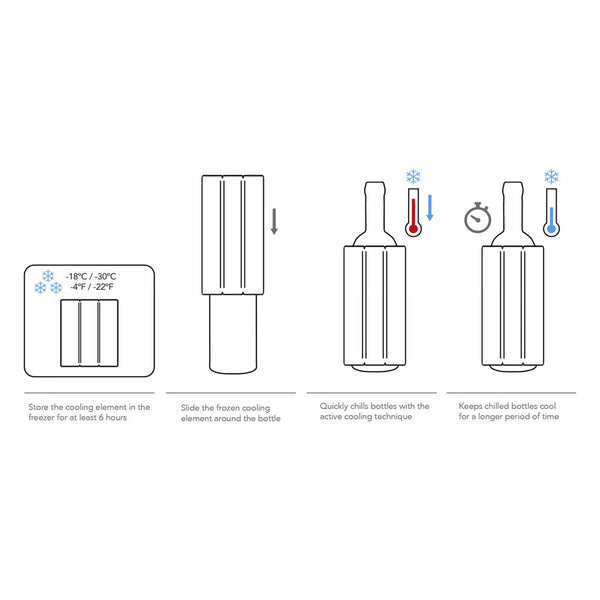 -18°C / -30°C
-4°F / -22°F

Store the cooling element in the freezer for at least 6 hours

Slide the frozen cooling element around the bottle

Quickly chills bottles with the active cooling technique

Keeps chilled bottles cool for a longer period of time