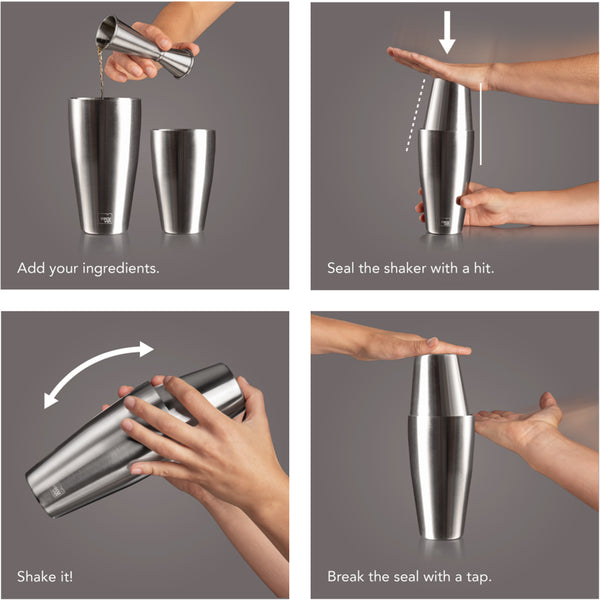 Add your ingredients.

Seal the shaker with a hit.

Shake it!

Break the seal with a tap.