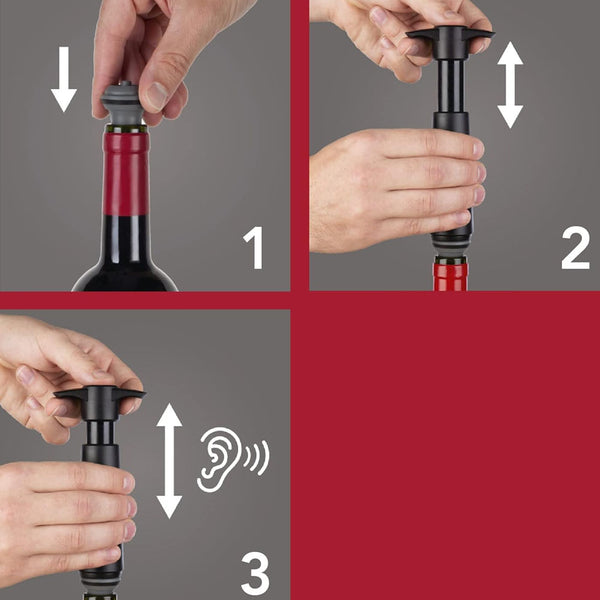 1

2

3