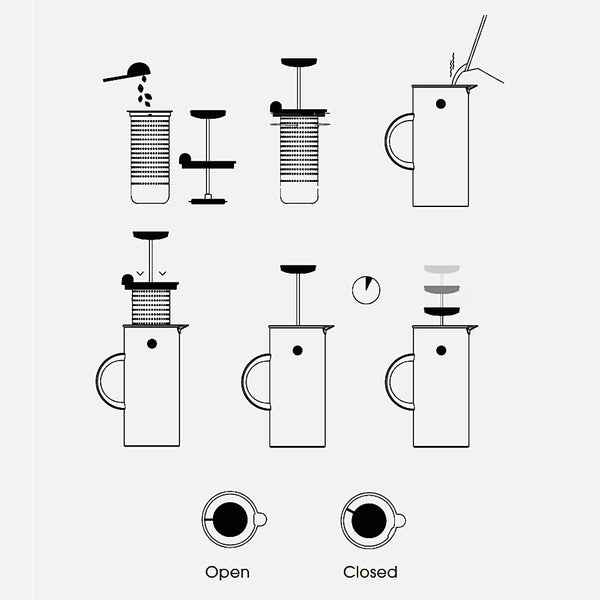 Open

Closed